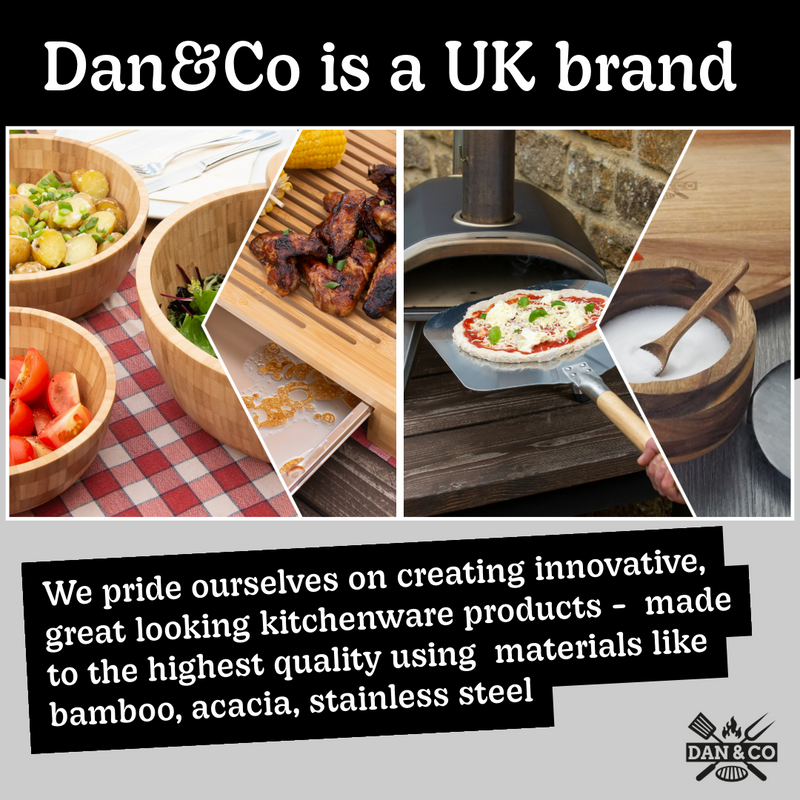 Dan&Co is a UK brand

We pride ourselves on creating innovative, great looking kitchenware products - made to the highest quality using materials like bamboo, acacia, stainless steel

DAN & CO