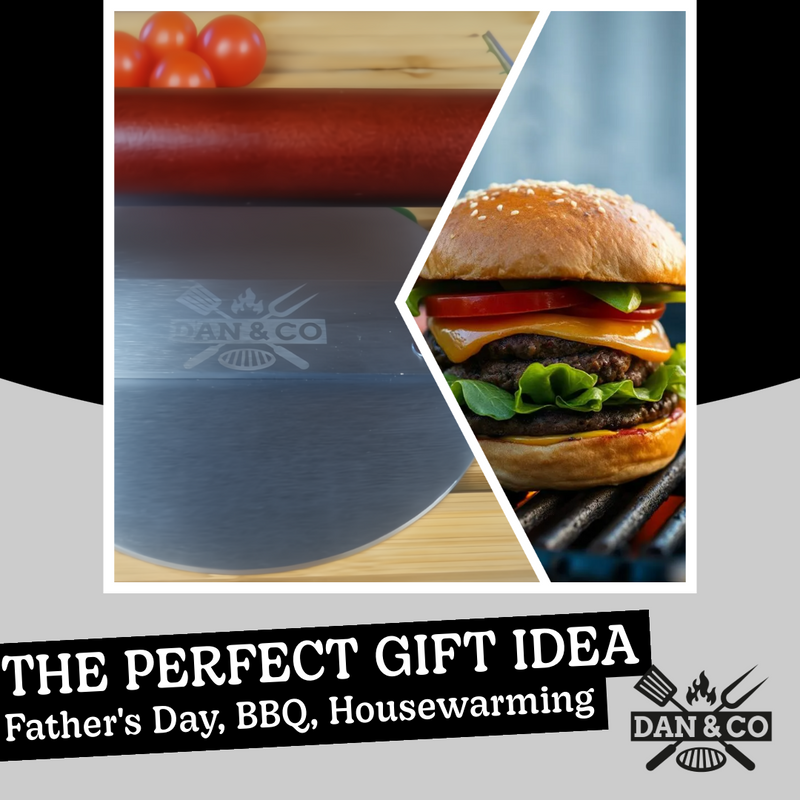 DAN & CO

THE PERFECT GIFT IDEA
Father's Day, BBQ, Housewarming

DAN & CO